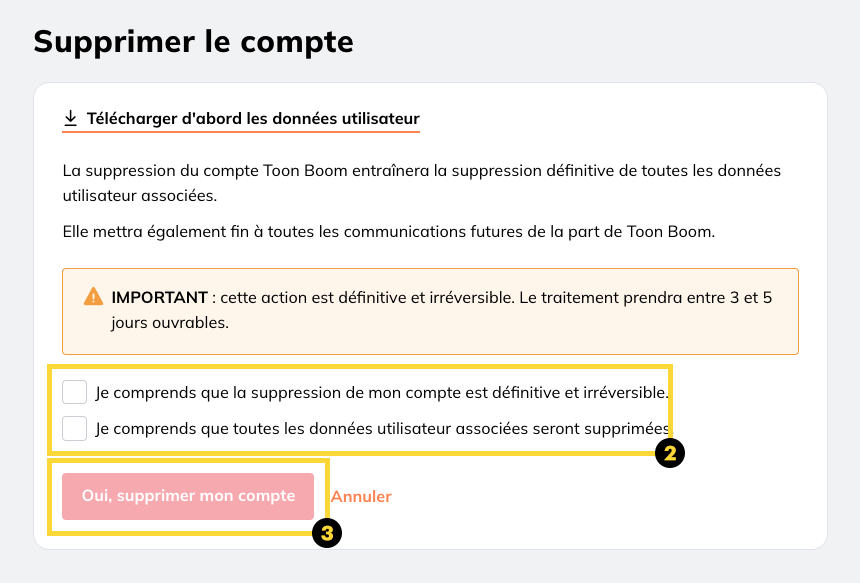 Supprimer le compte

Télécharger d'abord les données utilisateur

La suppression du compte Toon Boom entraînera la suppression définitive de toutes les données utilisateur associées.

Elle mettra également fin à toutes les communications futures de la part de Toon Boom.

IMPORTANT : cette action est définitive et irréversible. Le traitement prendra entre 3 et 5 jours ouvrables.

Je comprends que la suppression de mon compte est définitive et irréversible.

Je comprends que toutes les données utilisateur associées seront supprimées

2

Oui, supprimer mon compte

Annuler

3