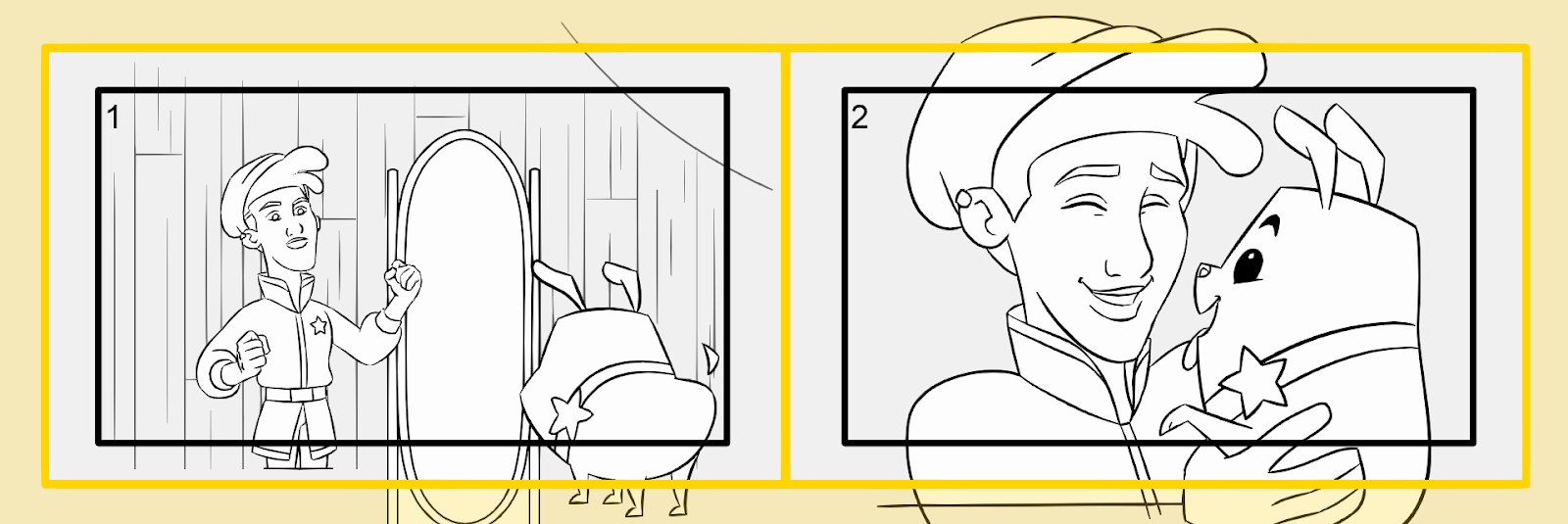 1

2